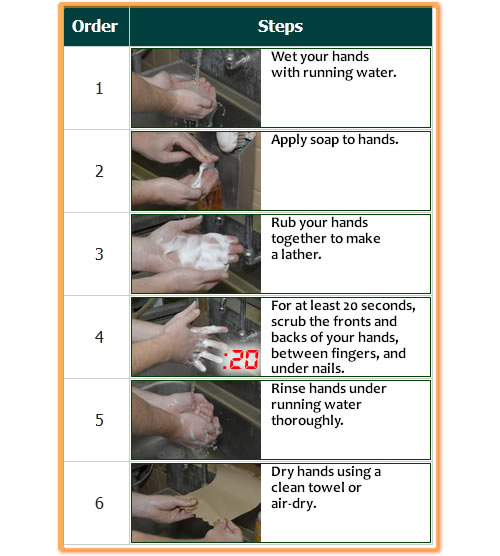 | Order | Steps |
|---|---|
| 1 | Wet your hands with running water. |
| 2 | Apply soap to hands. |
| 3 | Rub your hands together to make a lather. |
| 4 | :20 For at least 20 seconds, scrub the fronts and backs of your hands, between fingers, and under nails. |
| 5 | Rinse hands under running water thoroughly. |
| 6 | Dry hands using a clean towel or air-dry. |